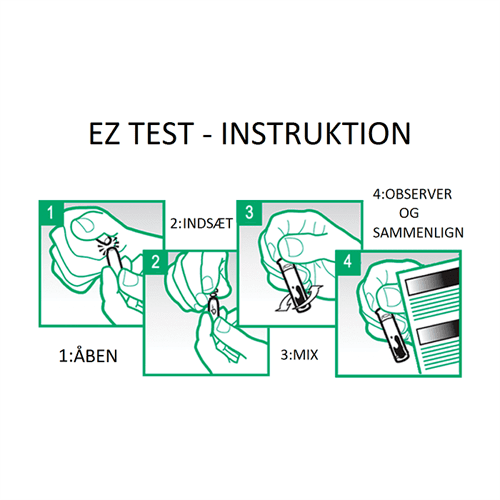 EZ TEST - INSTRUKTION

1

1:ÅBEN

2:INDSÆT

2

3

3:MIX

4:OBSERVER OG SAMMENLIGN

4